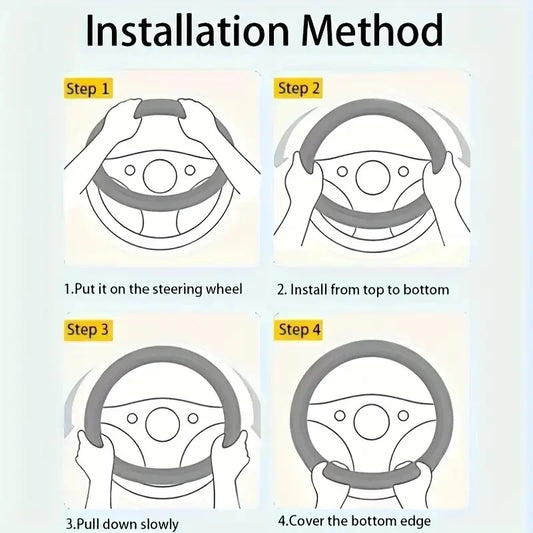 Installation Method

Step 1

1.Put it on the steering wheel

Step 2

2. Install from top to bottom

Step 3

3.Pull down slowly

Step 4

4.Cover the bottom edge