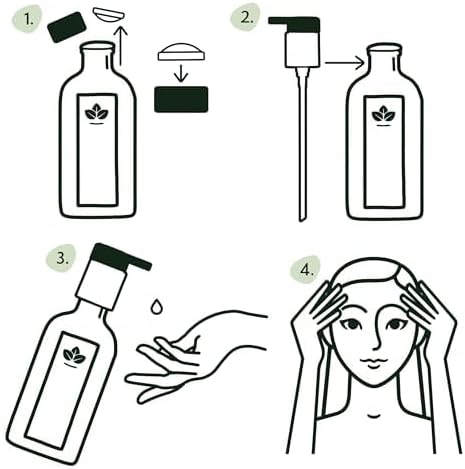 1.

2.

3.

4.