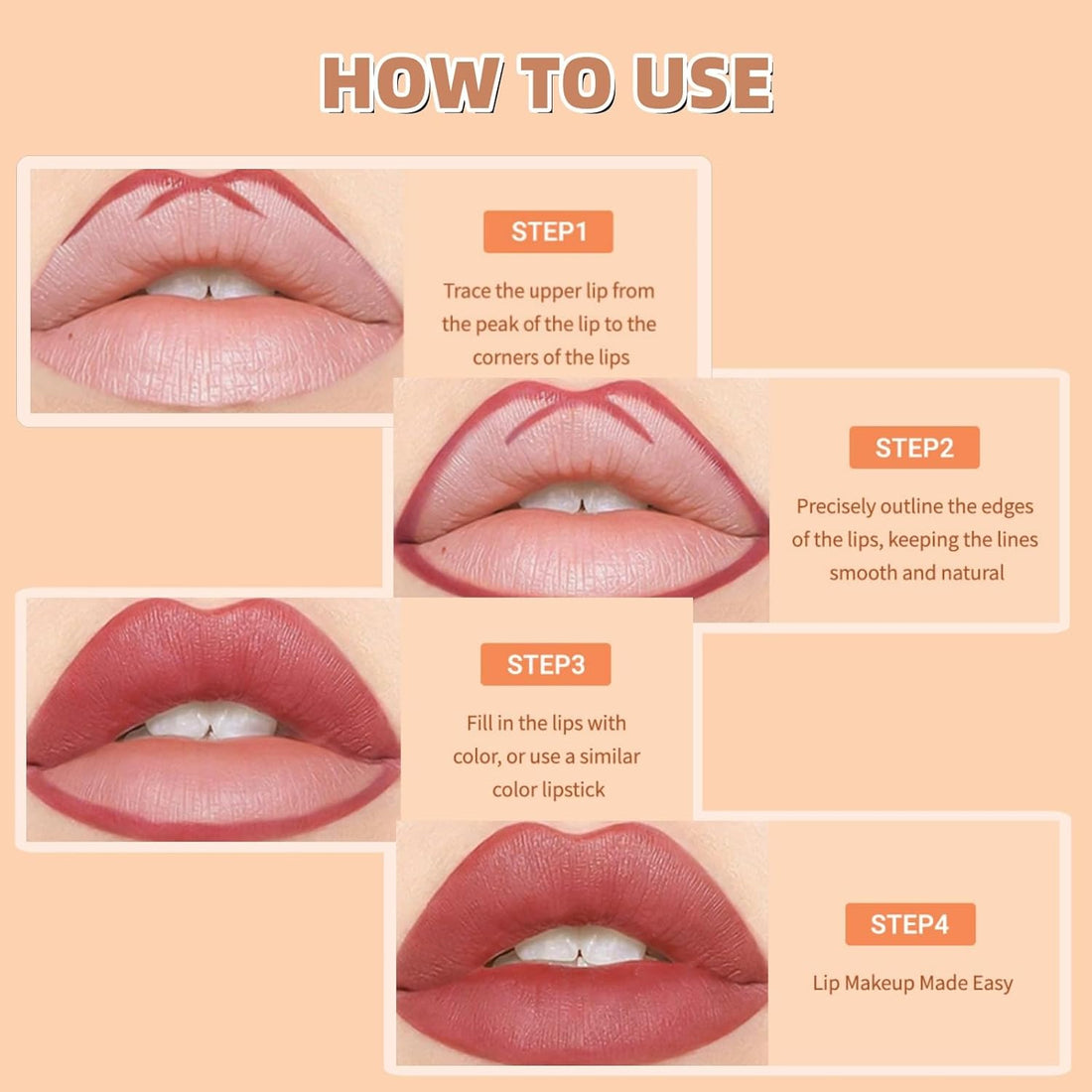 HOW TO USE

STEP1

Trace the upper lip from the peak of the lip to the corners of the lips

STEP2

Precisely outline the edges of the lips, keeping the lines smooth and natural

STEP3

Fill in the lips with color, or use a similar color lipstick

STEP4

Lip Makeup Made Easy