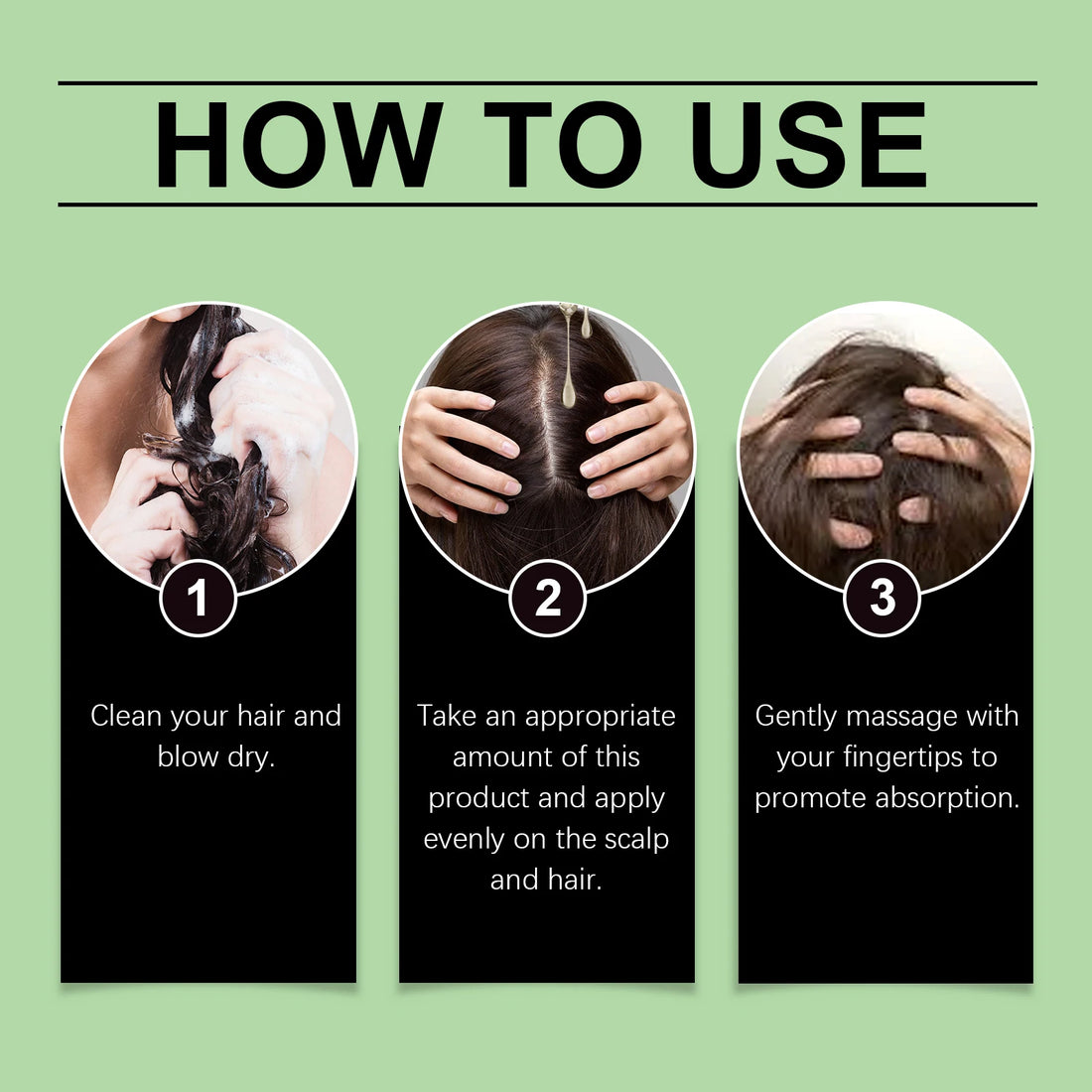 HOW TO USE

1

Clean your hair and blow dry.

2

Take an appropriate amount of this product and apply evenly on the scalp and hair.

3

Gently massage with your fingertips to promote absorption.