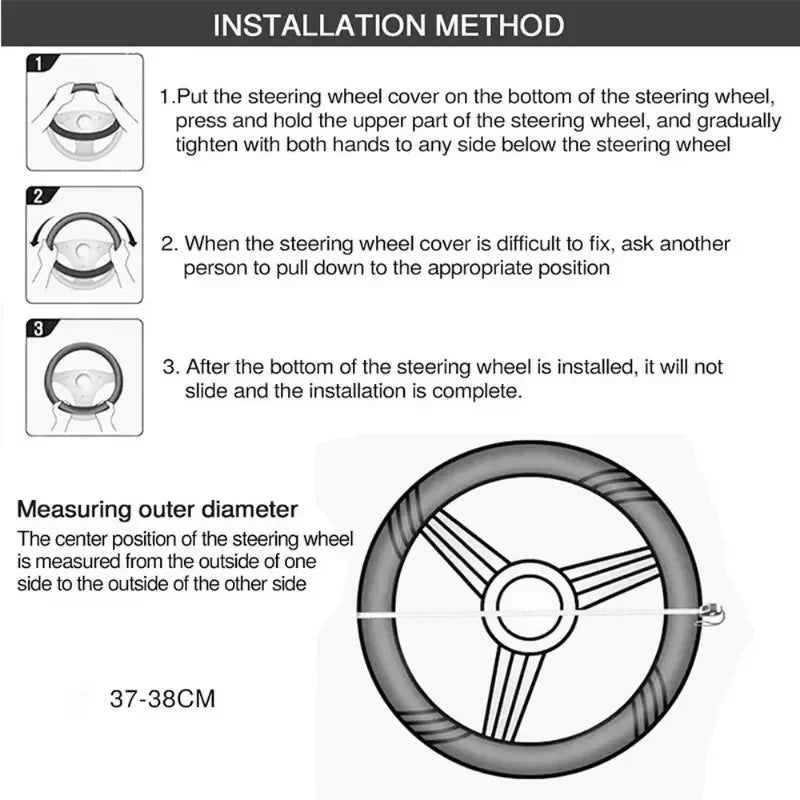 INSTALLATION METHOD

1

1.Put the steering wheel cover on the bottom of the steering wheel, press and hold the upper part of the steering wheel, and gradually tighten with both hands to any side below the steering wheel

2

2. When the steering wheel cover is difficult to fix, ask another person to pull down to the appropriate position

3

3. After the bottom of the steering wheel is installed, it will not slide and the installation is complete.

Measuring outer diameter

The center position of the steering wheel is measured from the outside of one side to the outside of the other side

37-38CM