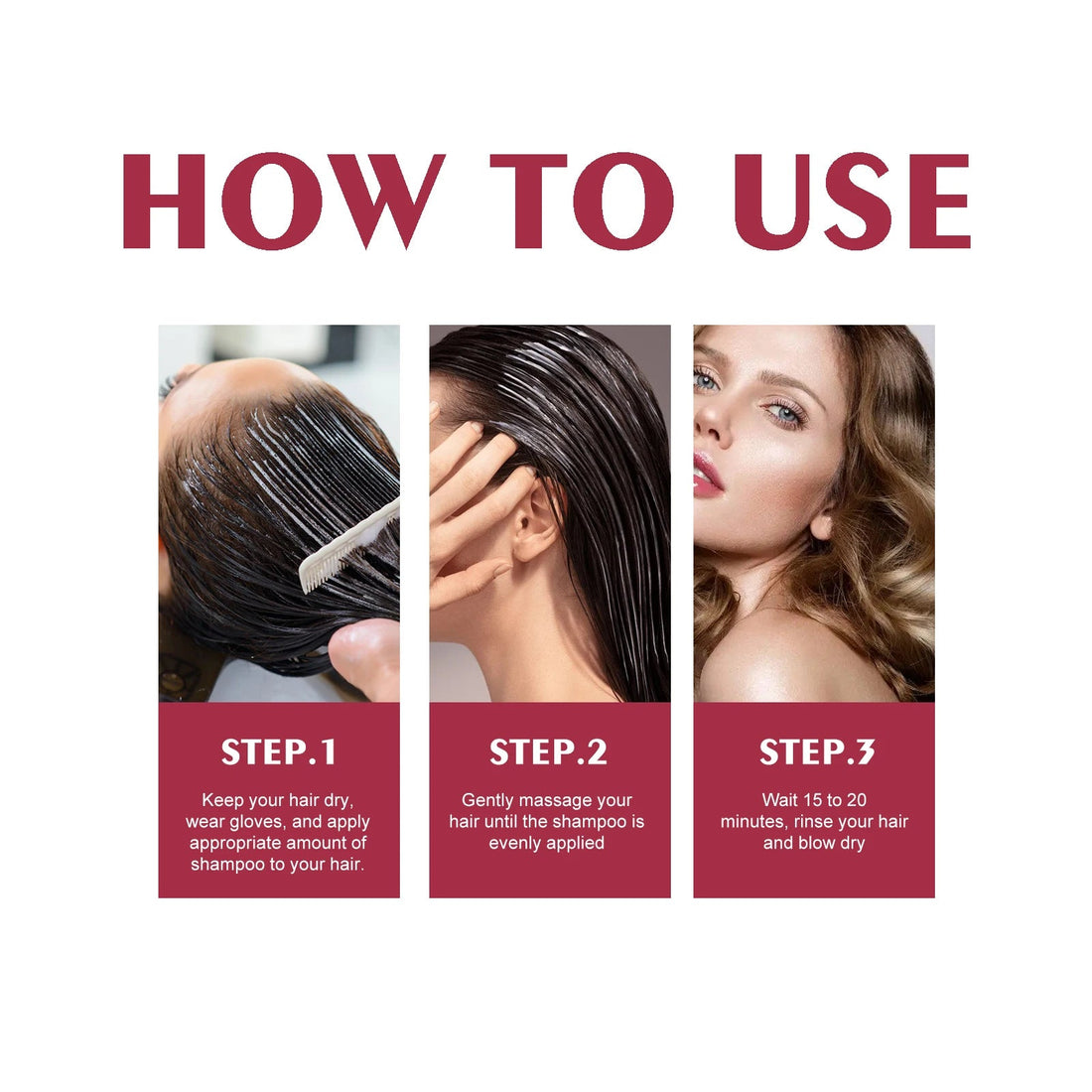 HOW TO USE

STEP.1

Keep your hair dry, wear gloves, and apply appropriate amount of shampoo to your hair.

STEP.2

Gently massage your hair until the shampoo is evenly applied

STEP.3

Wait 15 to 20 minutes, rinse your hair and blow dry