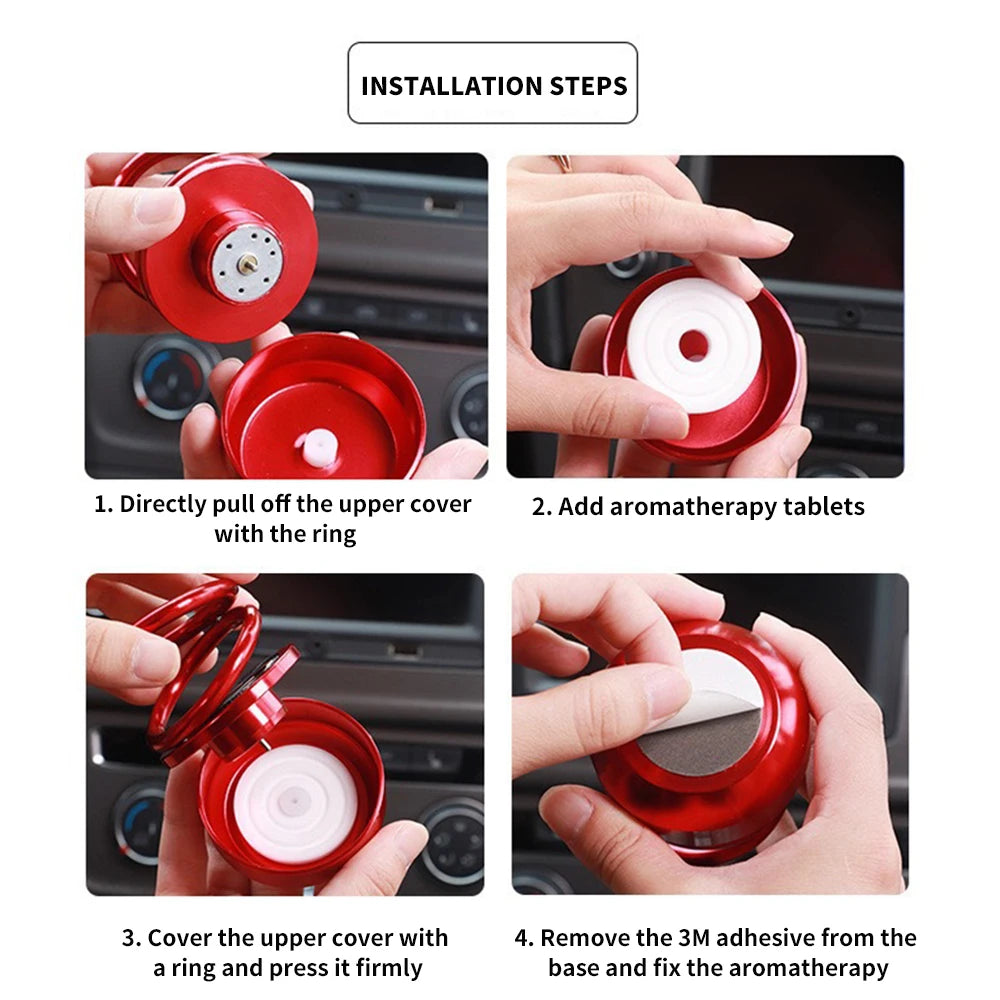 INSTALLATION STEPS

1. Directly pull off the upper cover with the ring

2. Add aromatherapy tablets

3. Cover the upper cover with a ring and press it firmly

4. Remove the 3M adhesive from the base and fix the aromatherapy