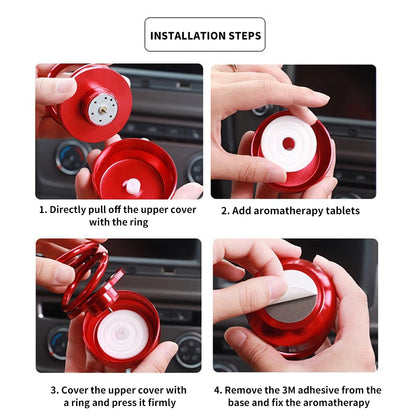 INSTALLATION STEPS

1. Directly pull off the upper cover with the ring

2. Add aromatherapy tablets

3. Cover the upper cover with a ring and press it firmly

4. Remove the 3M adhesive from the base and fix the aromatherapy