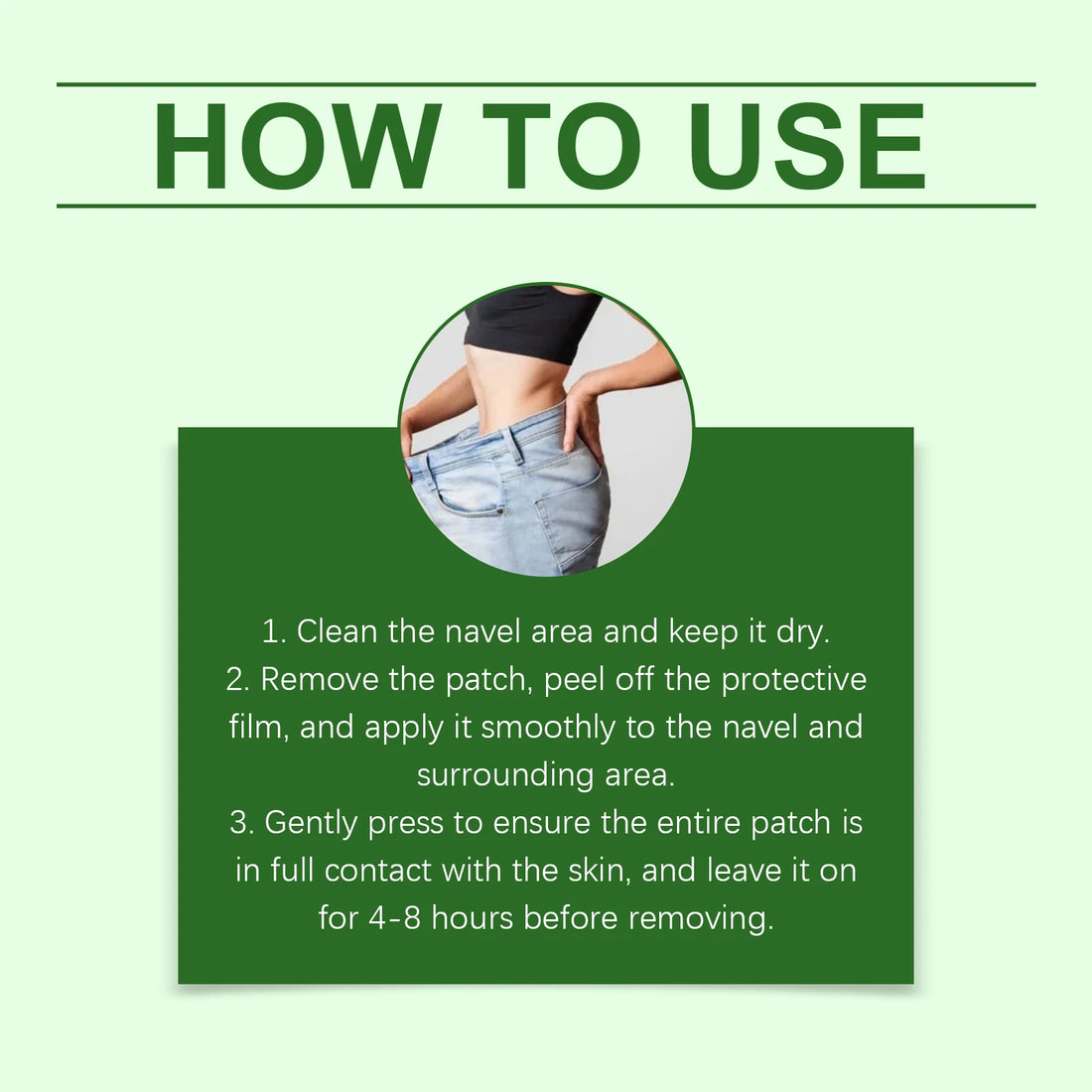 HOW TO USE

1. Clean the navel area and keep it dry.
2. Remove the patch, peel off the protective film, and apply it smoothly to the navel and surrounding area.
3. Gently press to ensure the entire patch is in full contact with the skin, and leave it on for 4-8 hours before removing.