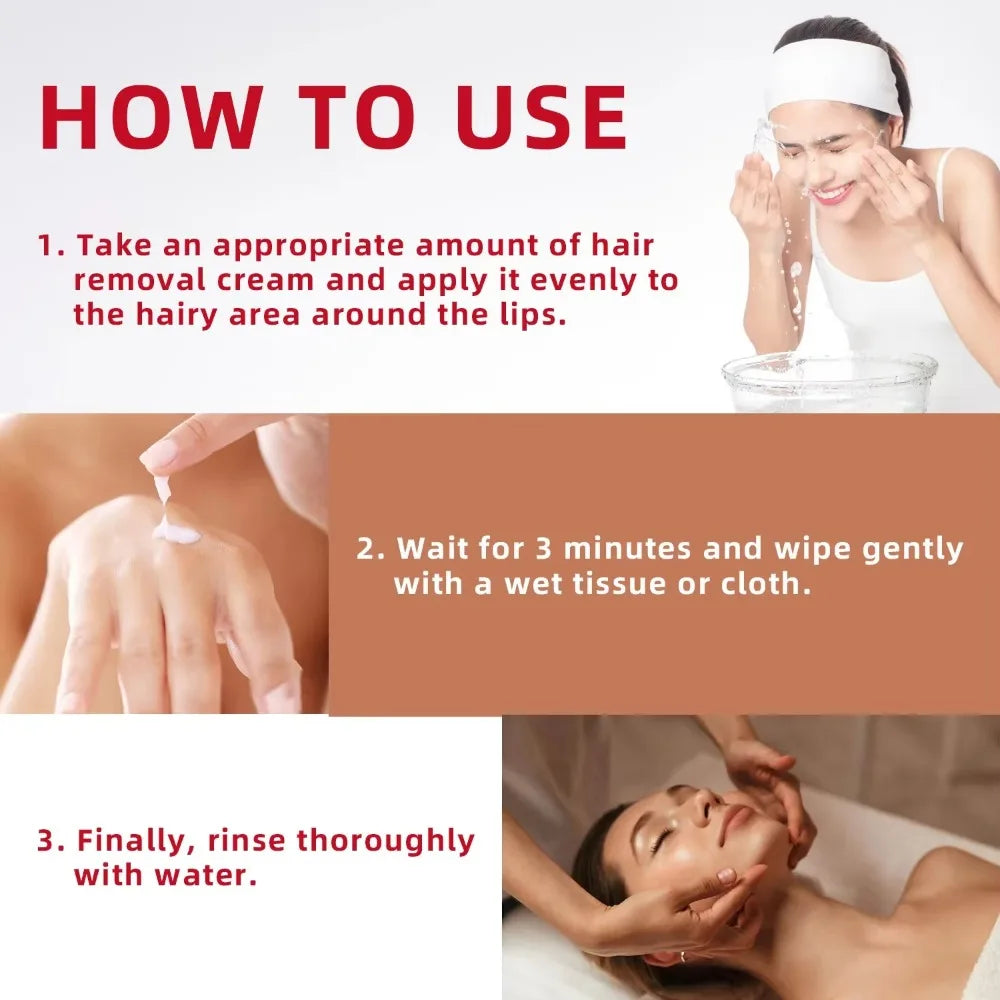 HOW TO USE

1. Take an appropriate amount of hair removal cream and apply it evenly to the hairy area around the lips.

2. Wait for 3 minutes and wipe gently with a wet tissue or cloth.

3. Finally, rinse thoroughly with water.