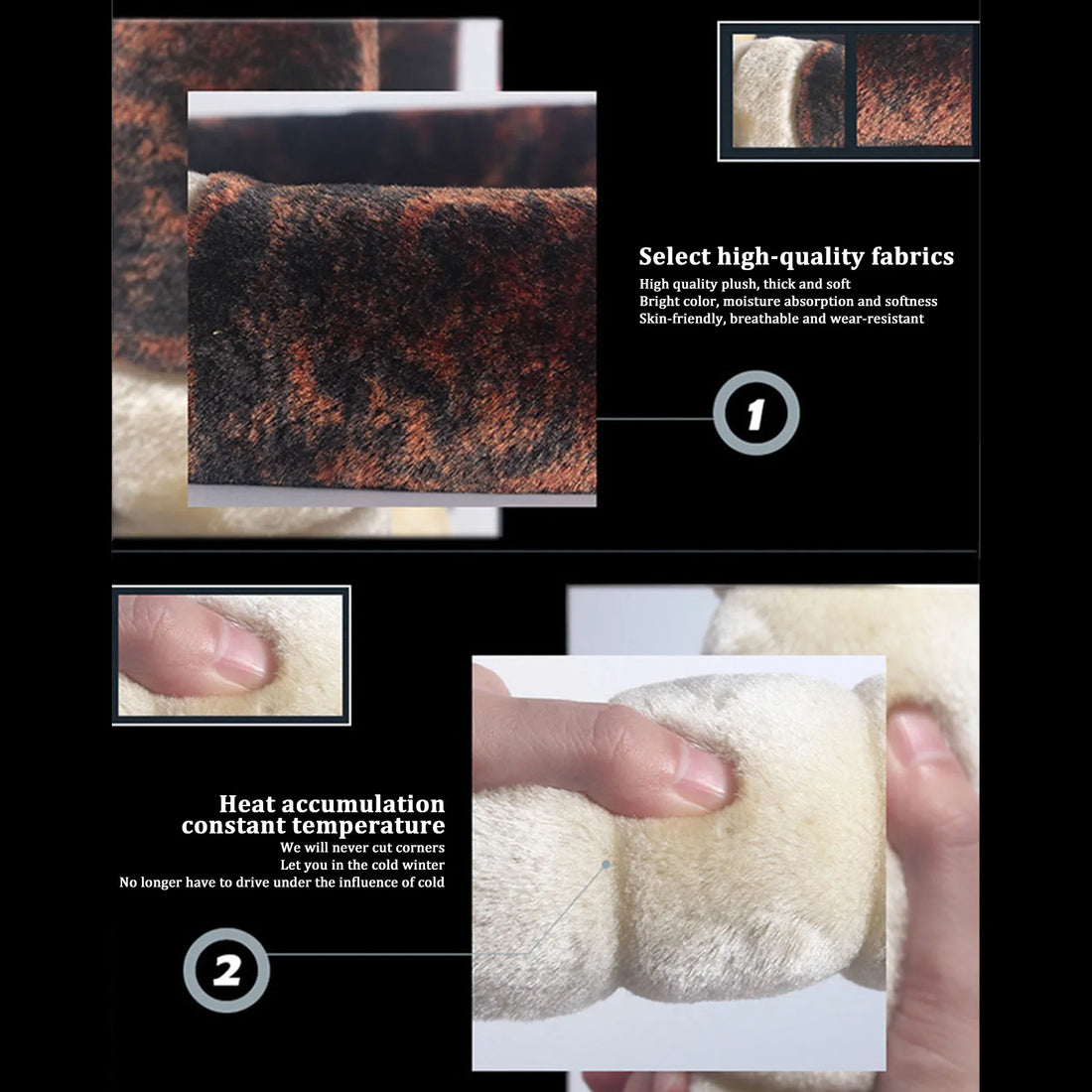 Select high-quality fabrics
High quality plush, thick and soft
Bright color, moisture absorption and softness
Skin-friendly, breathable and wear-resistant

1

Heat accumulation
constant temperature
We will never cut corners
Let you in the cold winter
No longer have to drive under the influence of cold

2