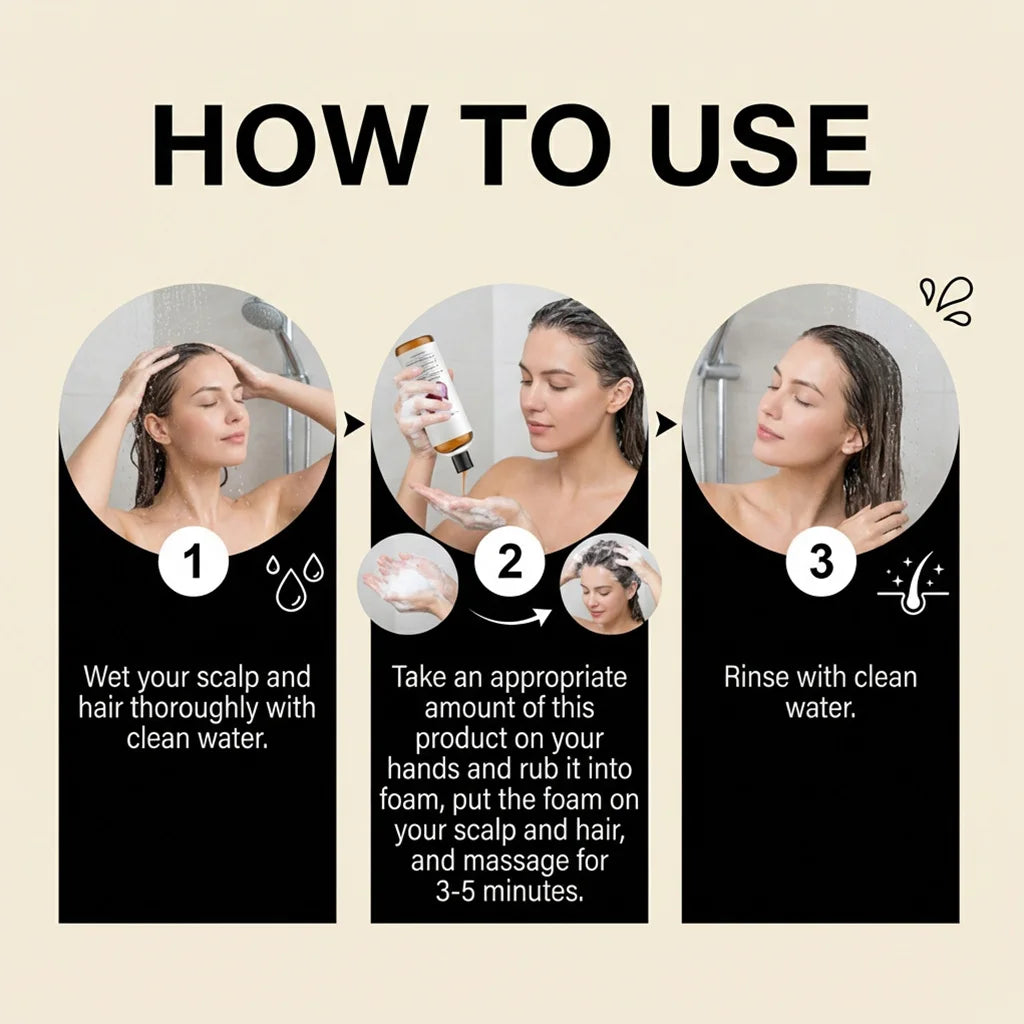 HOW TO USE

1

Wet your scalp and hair thoroughly with clean water.

2

Take an appropriate amount of this product on your hands and rub it into foam, put the foam on your scalp and hair, and massage for 3-5 minutes.

3

Rinse with clean water.