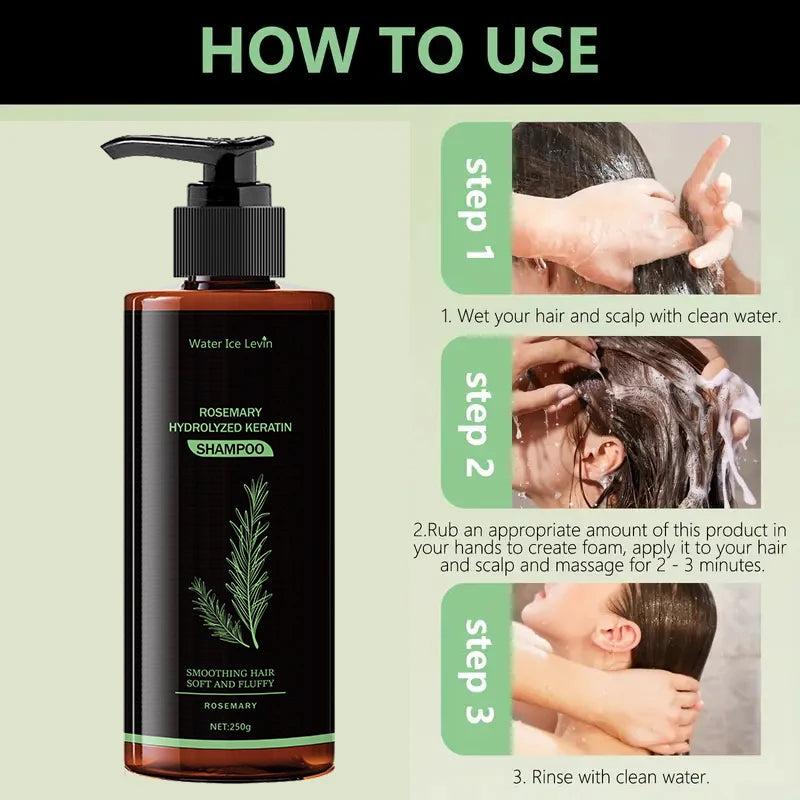 HOW TO USE

Water Ice Levin

ROSEMARY
HYDROLYZED KERATIN
SHAMPOO

SMOOTHING HAIR
SOFT AND FLUFFY

ROSEMARY

NET:250g

step 1

1. Wet your hair and scalp with clean water.

step 2

2.Rub an appropriate amount of this product in your hands to create foam, apply it to your hair and scalp and massage for 2 - 3 minutes.

step 3

3. Rinse with clean water.