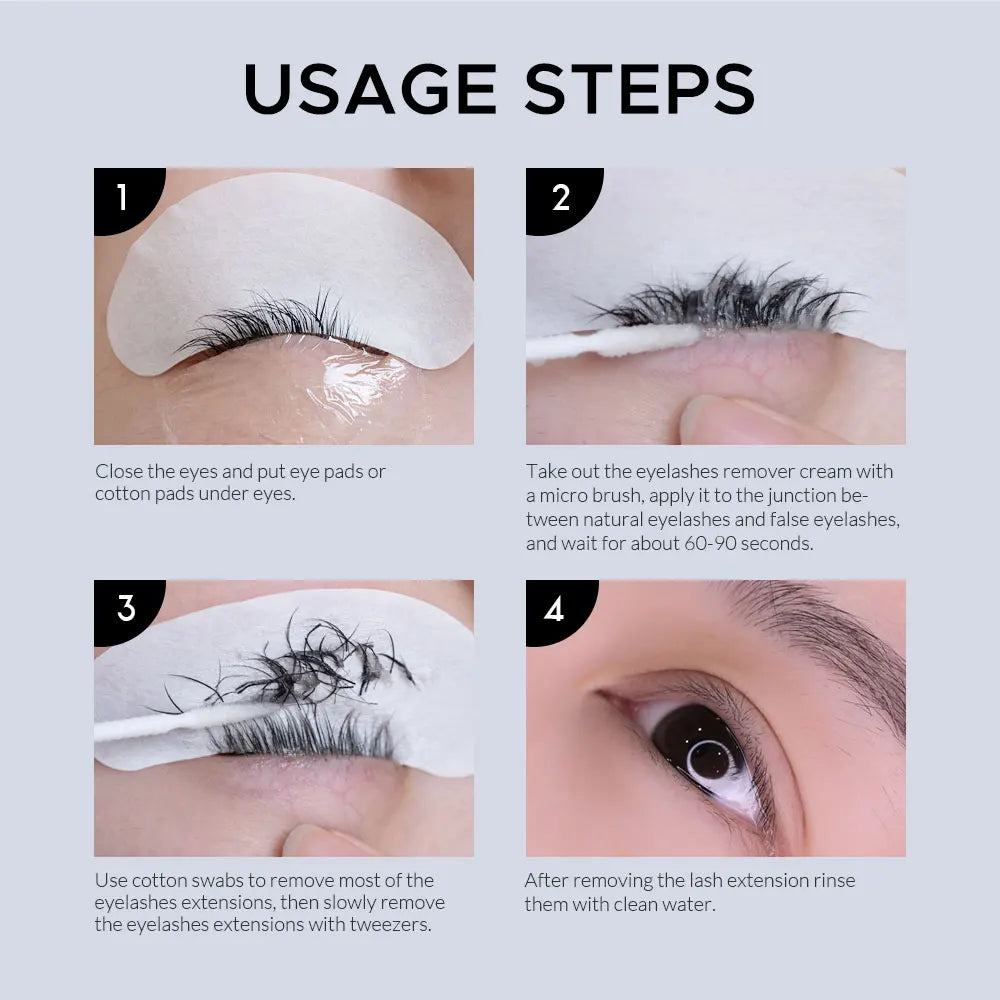 USAGE STEPS

1

Close the eyes and put eye pads or cotton pads under eyes.

2

Take out the eyelashes remover cream with a micro brush, apply it to the junction between natural eyelashes and false eyelashes, and wait for about 60-90 seconds.

3

Use cotton swabs to remove most of the eyelashes extensions, then slowly remove the eyelashes extensions with tweezers.

4

After removing the lash extension rinse them with clean water.